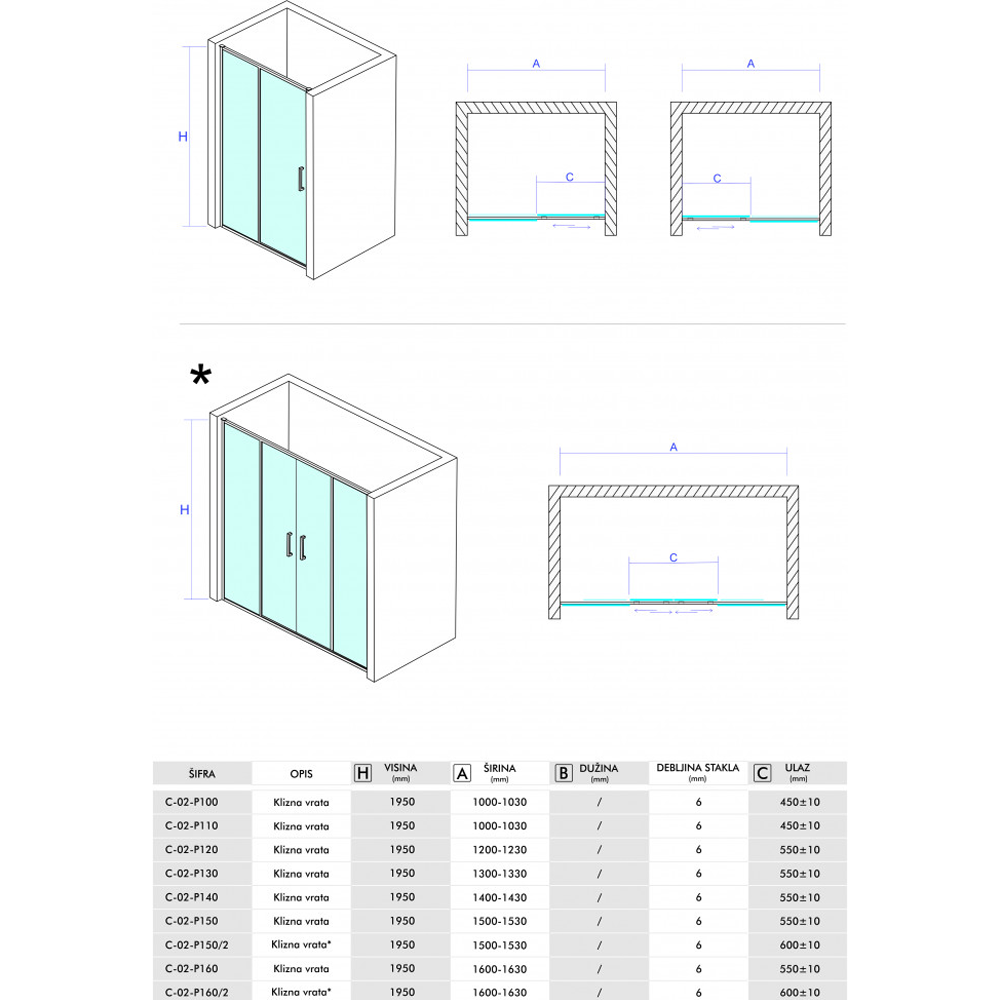 H

A

C

A

C

*

H

A

C

| ŠIFRA | OPIS | H VISINA (mm) | A ŠIRINA (mm) | B DUŽINA (mm) | DEBLJINA STAKLA (mm) | C ULAZ (mm) |
|---|---|---|---|---|---|---|
| C-02-P100 | Klizna vrata | 1950 | 1000-1030 | / | 6 | 450±10 |
| C-02-P110 | Klizna vrata | 1950 | 1000-1030 | / | 6 | 450±10 |
| C-02-P120 | Klizna vrata | 1950 | 1200-1230 | / | 6 | 550±10 |
| C-02-P130 | Klizna vrata | 1950 | 1300-1330 | / | 6 | 550±10 |
| C-02-P140 | Klizna vrata | 1950 | 1400-1430 | / | 6 | 550±10 |
| C-02-P150 | Klizna vrata | 1950 | 1500-1530 | / | 6 | 550±10 |
| C-02-P150/2 | Klizna vrata* | 1950 | 1500-1530 | / | 6 | 600±10 |
| C-02-P160 | Klizna vrata | 1950 | 1600-1630 | / | 6 | 550±10 |
| C-02-P160/2 | Klizna vrata* | 1950 | 1600-1630 | / | 6 | 600±10 |