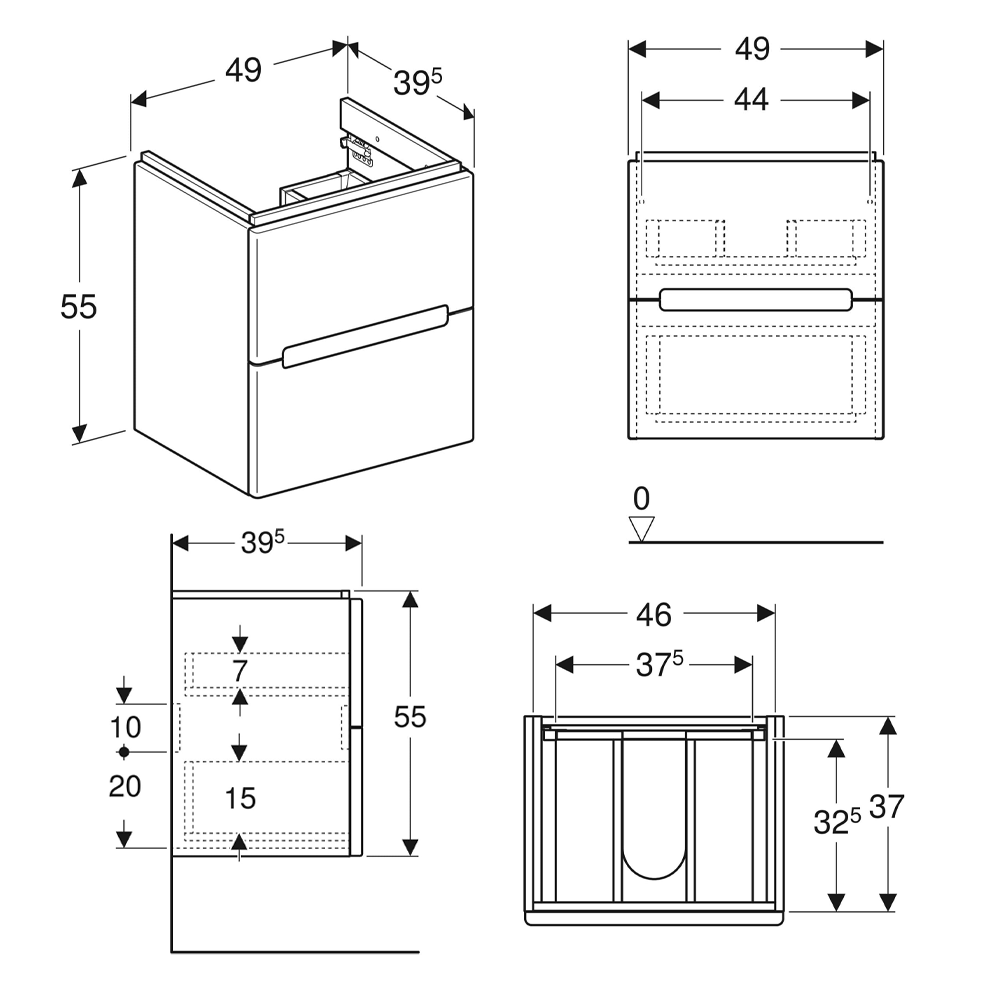 49
$39^5$
55
49
44
0
$39^5$
7
10
20
15
55
46
$37^5$
$32^5$
37