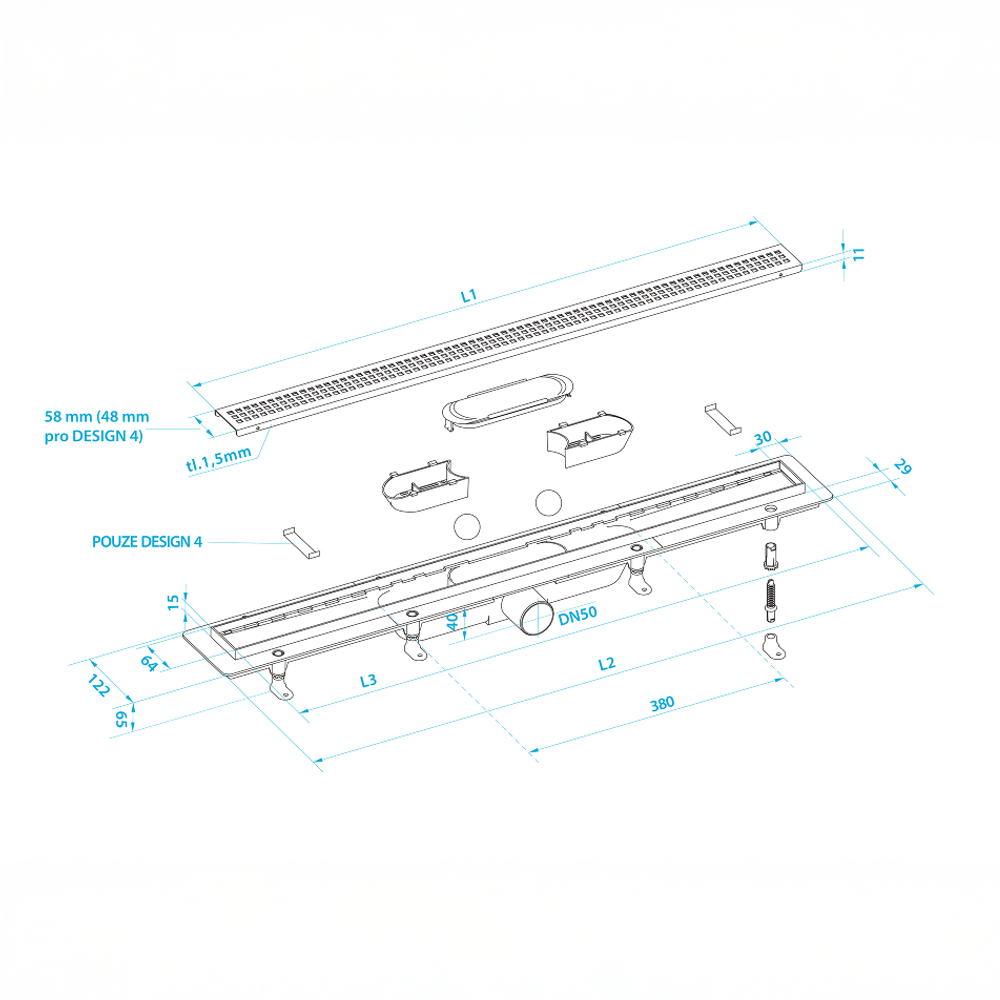 L1

11

58 mm (48 mm pro DESIGN 4)

tl.1,5mm

30

29

POUZE DESIGN 4

15

40

DN50

64

122

65

L3

L2

380