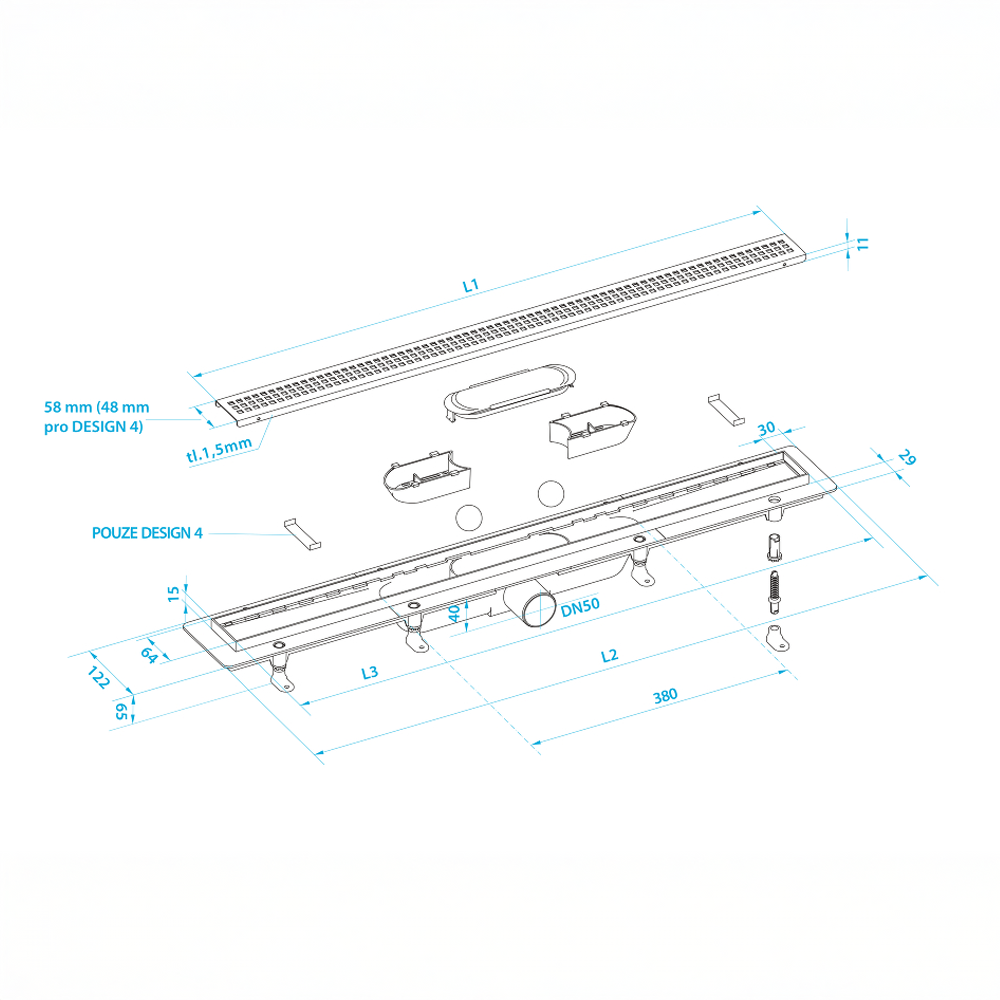 L1

11

58 mm (48 mm pro DESIGN 4)

tl.1,5mm

30

29

POUZE DESIGN 4

15

40

DN50

64

122

65

L3

L2

380